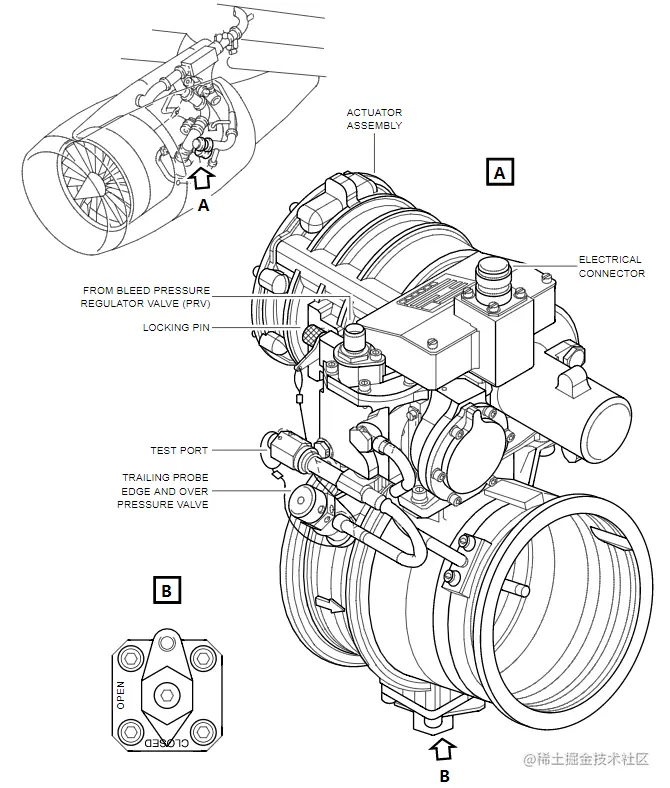 A

ACTUATOR ASSEMBLY

A

ELECTRICAL CONNECTOR

FROM BLEED PRESSURE REGULATOR VALVE (PRV)

LOCKING PIN

TEST PORT

TRAILING PROBE EDGE AND OVER PRESSURE VALVE

B

OPEN

CLOSED

B

@稀土掘金技术社区