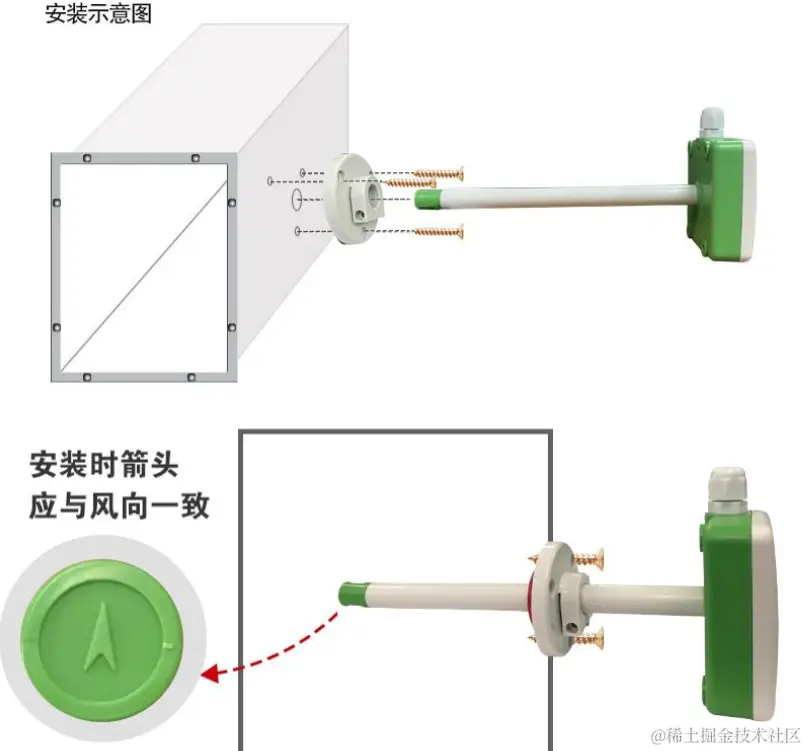 安装示意图

安装时箭头
应与风向一致

@稀土掘金技术社区