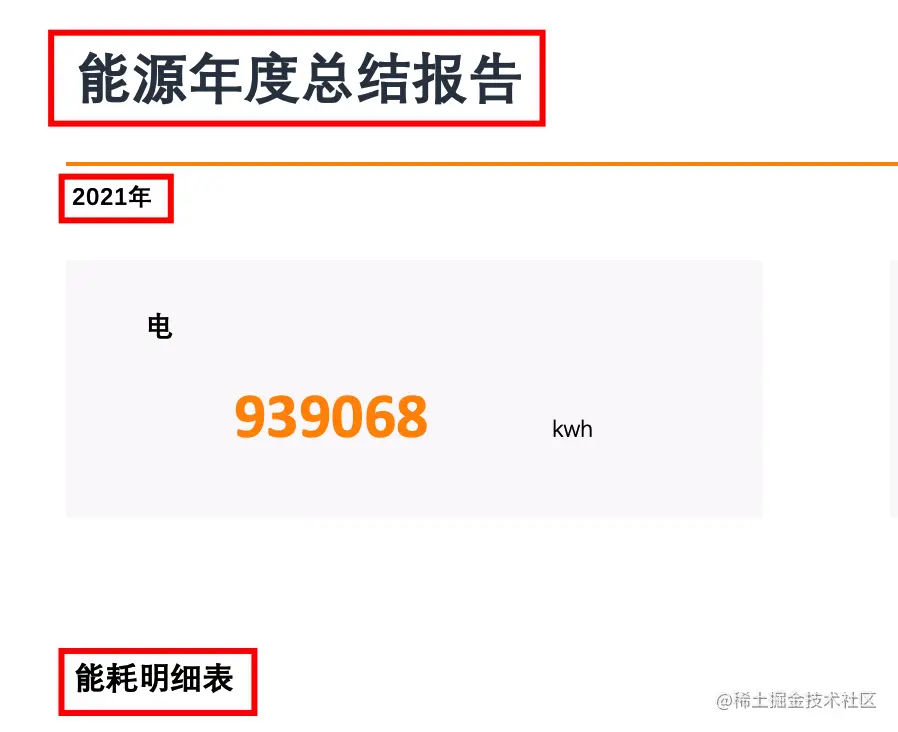 能源年度总结报告

2021年

电

939068 kwh

能耗明细表

@稀土掘金技术社区