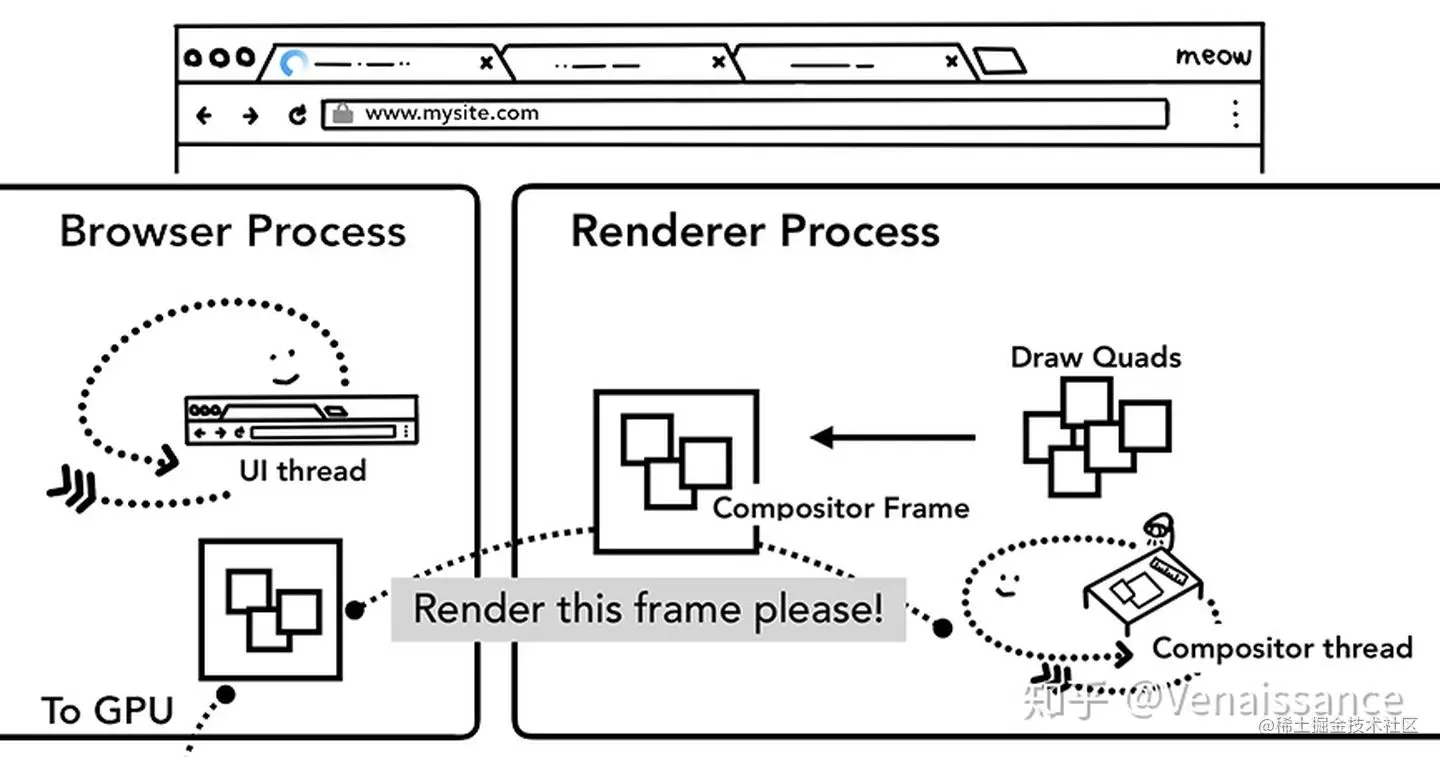 meow

www.mysite.com

Browser Process

UI thread

To GPU

Renderer Process

Draw Quads

Compositor Frame

Render this frame please!

Compositor thread

知乎 @Venaissance

@稀土掘金技术社区