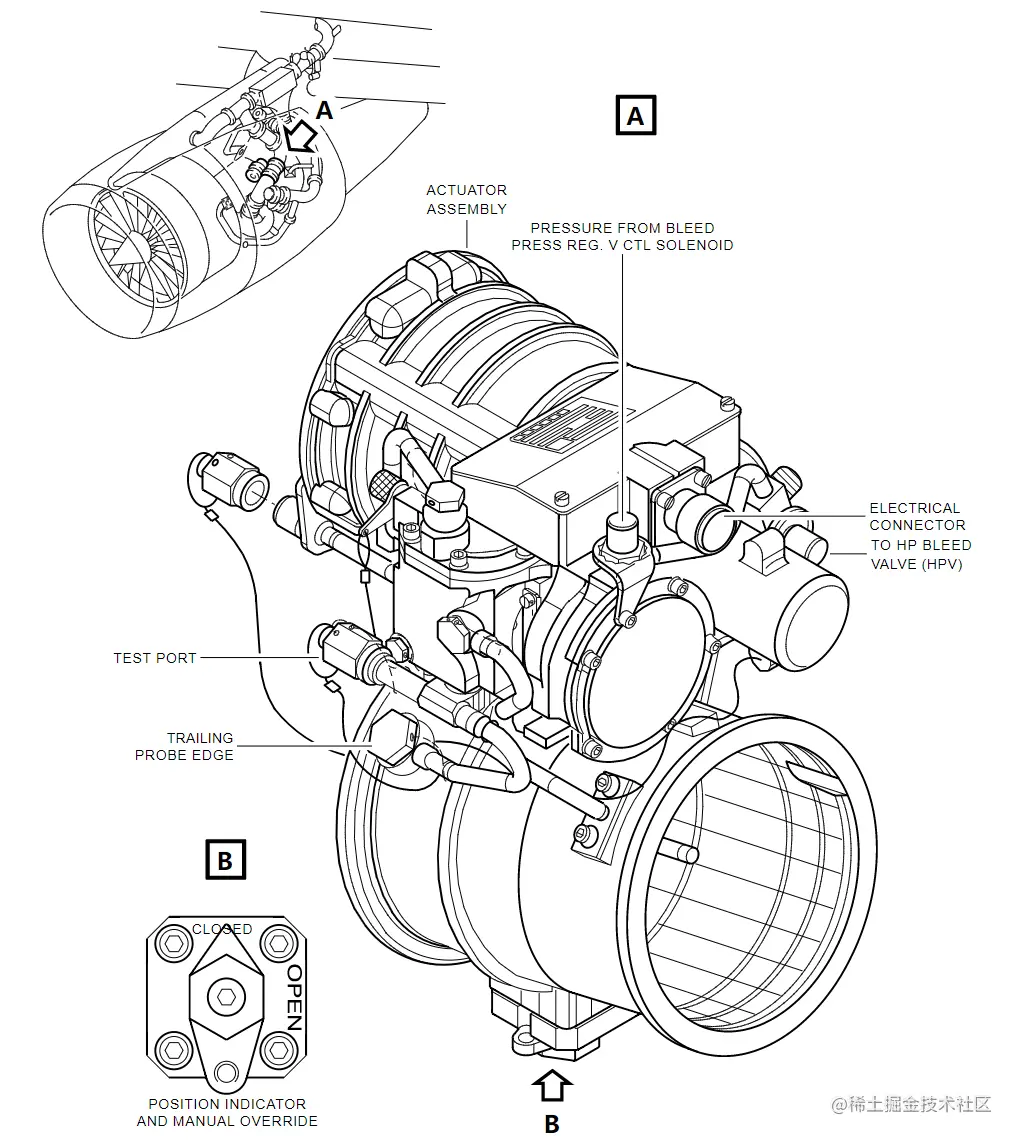 A

A

ACTUATOR ASSEMBLY

PRESSURE FROM BLEED PRESS REG. V CTL SOLENOID

ELECTRICAL CONNECTOR

TO HP BLEED VALVE (HPV)

TEST PORT

TRAILING PROBE EDGE

B

CLOSED

OPEN

POSITION INDICATOR AND MANUAL OVERRIDE

B

@稀土掘金技术社区