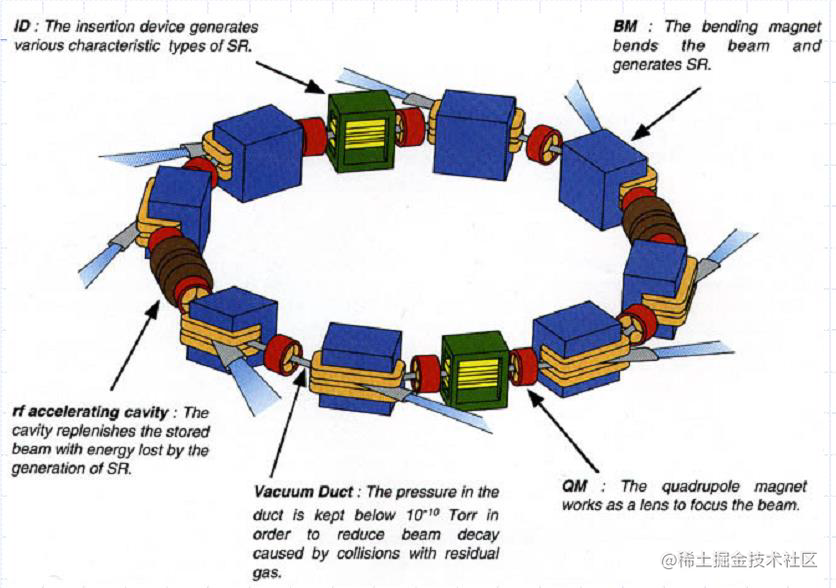 ID : The insertion device generates various characteristic types of SR.

BM : The bending magnet bends the beam and generates SR.

rf accelerating cavity : The cavity replenishes the stored beam with energy lost by the generation of SR.

Vacuum Duct : The pressure in the duct is kept below $10^{-10}$ Torr in order to reduce beam decay caused by collisions with residual gas.

QM : The quadrupole magnet works as a lens to focus the beam.

@稀土掘金技术社区