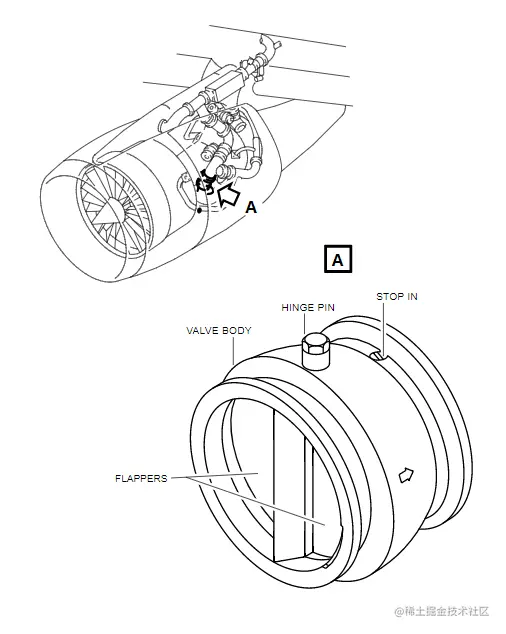 A

A

HINGE PIN

STOP IN

VALVE BODY

FLAPPERS

@稀土掘金技术社区