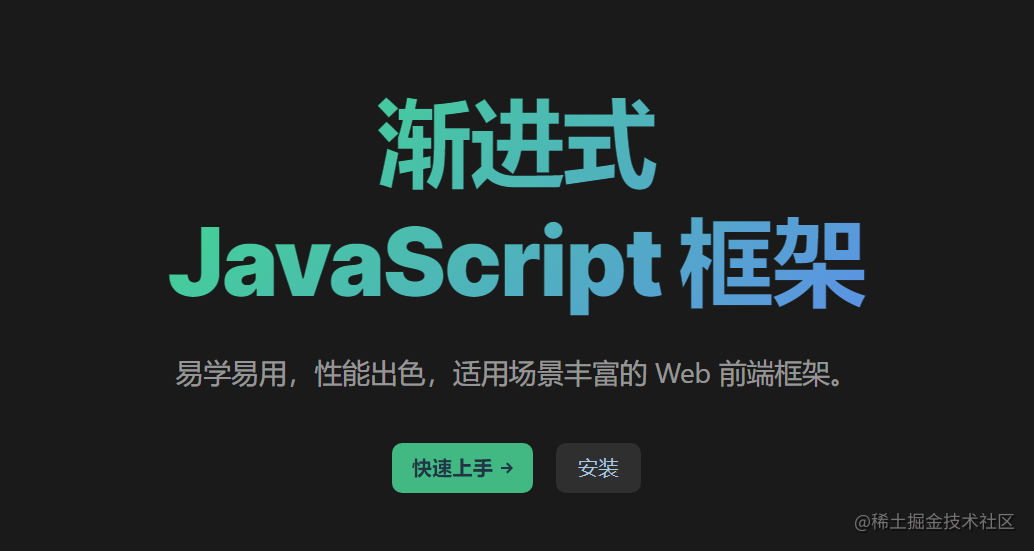 渐进式
JavaScript 框架

易学易用，性能出色，适用场景丰富的 Web 前端框架。

快速上手 →

安装

@稀土掘金技术社区