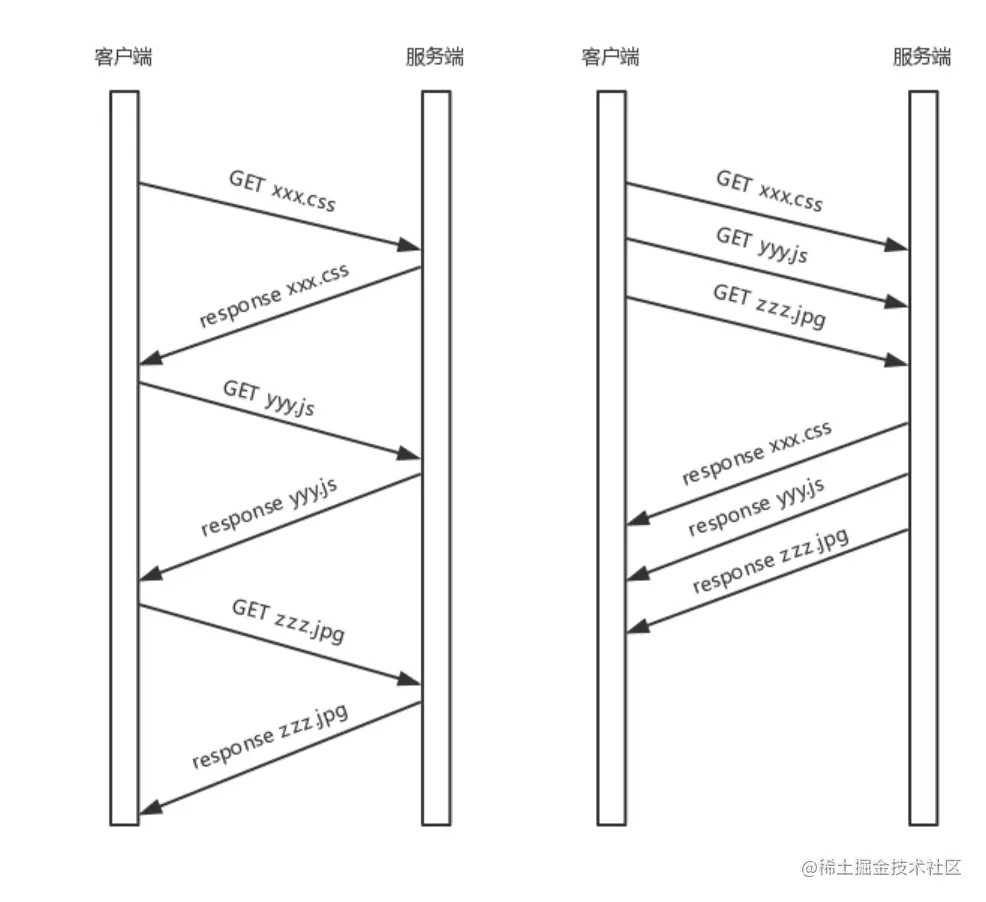 客户端

服务端

GET xxx.css

response xxx.css

GET yyy.js

response yyy.js

GET zzz.jpg

response zzz.jpg

客户端

服务端

GET xxx.css

GET yyy.js

GET zzz.jpg

response xxx.css

response yyy.js

response zzz.jpg

@稀土掘金技术社区