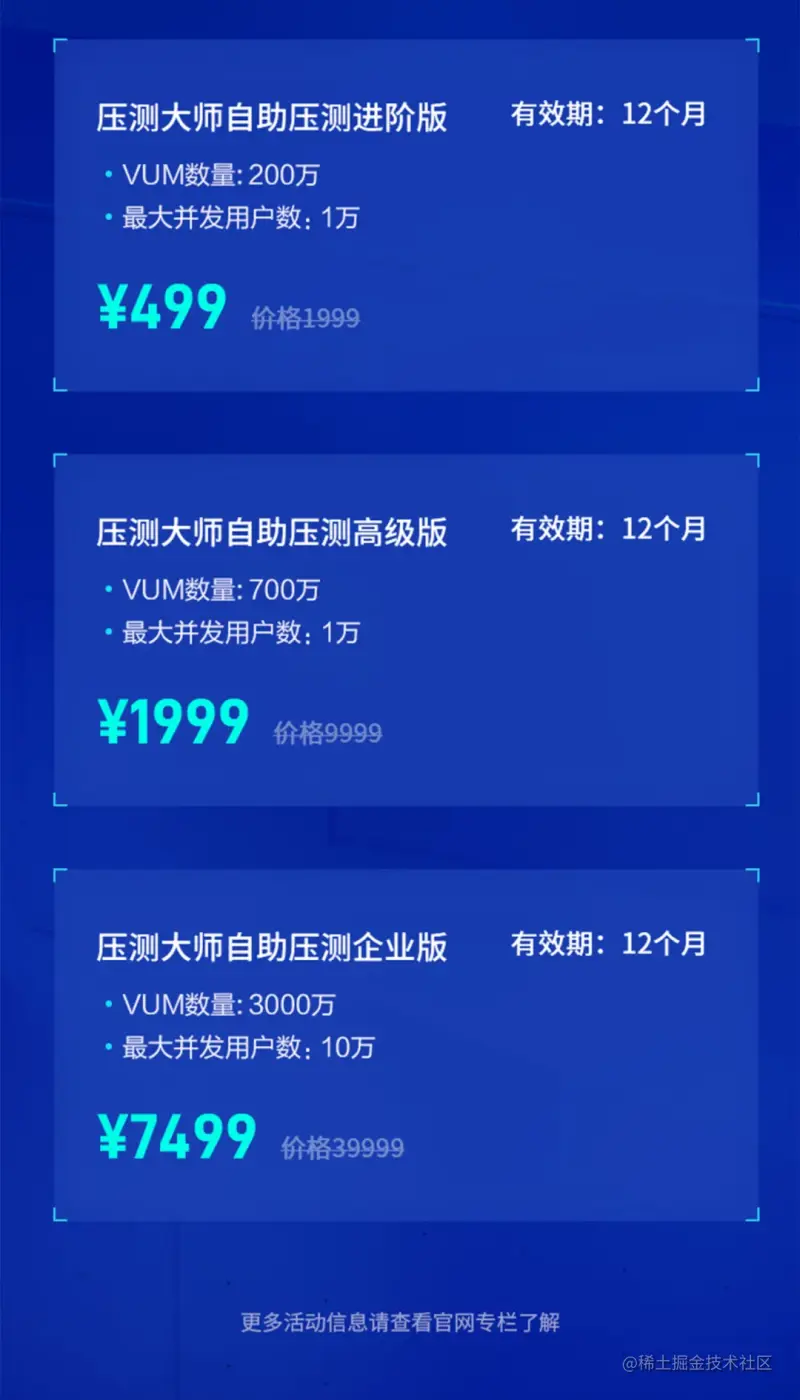 压测大师自助压测进阶版
有效期：12个月

• VUM数量: 200万
• 最大并发用户数：1万

¥499 价格1999

压测大师自助压测高级版
有效期：12个月

• VUM数量: 700万
• 最大并发用户数：1万

¥1999 价格9999

压测大师自助压测企业版
有效期：12个月

• VUM数量: 3000万
• 最大并发用户数：10万

¥7499 价格39999

更多活动信息请查看官网专栏了解

@稀土掘金技术社区