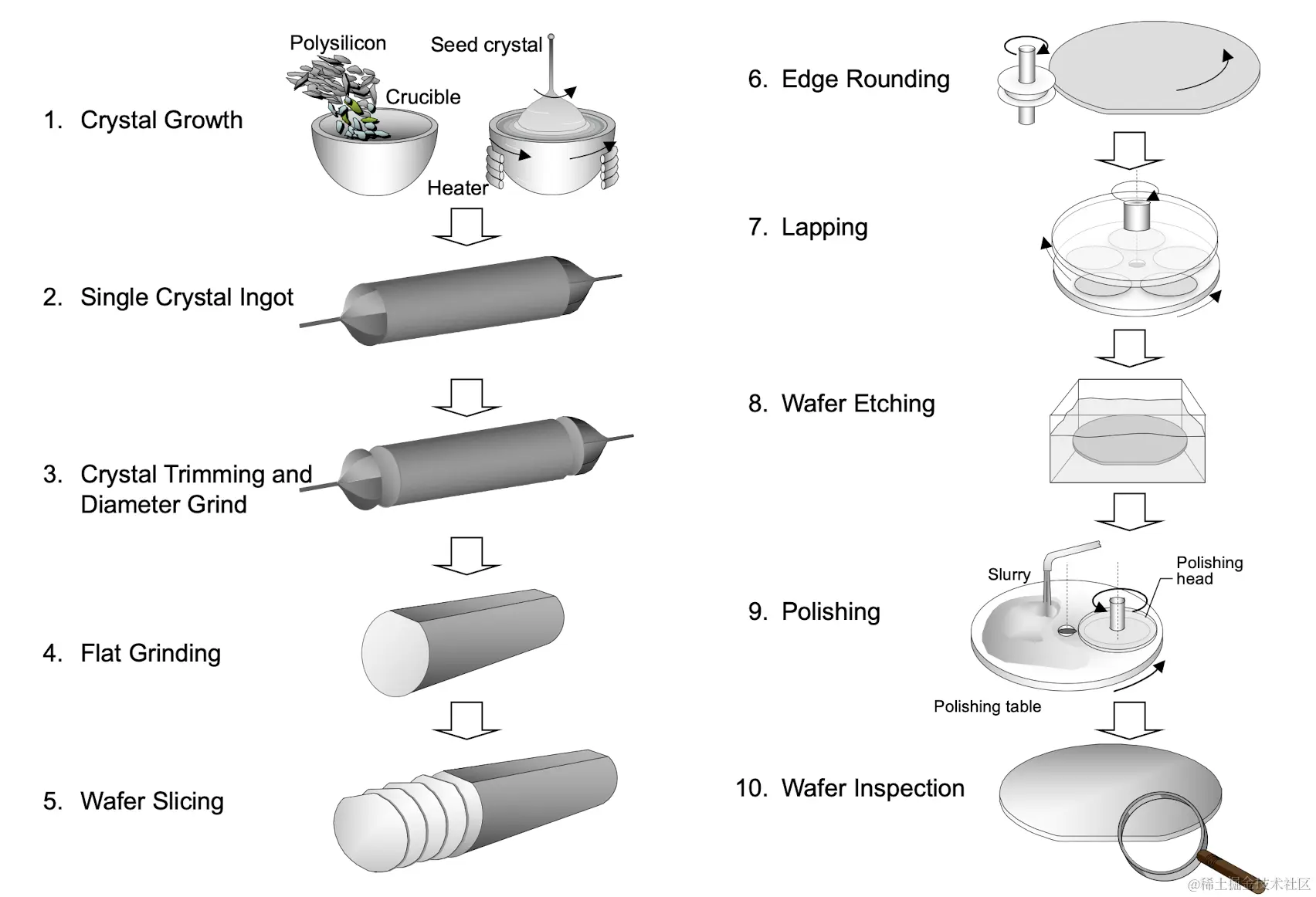 1. Crystal Growth

Polysilicon

Seed crystal

Crucible

Heater

2. Single Crystal Ingot

3. Crystal Trimming and Diameter Grind

4. Flat Grinding

5. Wafer Slicing

6. Edge Rounding

7. Lapping

8. Wafer Etching

9. Polishing

Slurry

Polishing head

Polishing table

10. Wafer Inspection

@稀土掘金技术社区