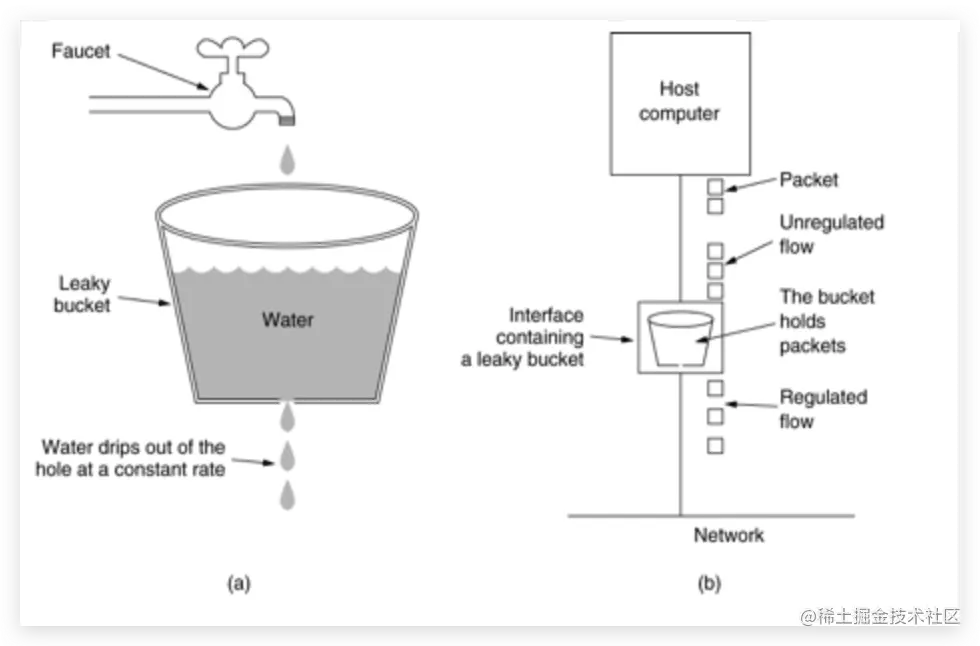 Faucet

Leaky bucket

Water

Water drips out of the hole at a constant rate

(a)

Host computer

Packet

Unregulated flow

Interface containing a leaky bucket

The bucket holds packets

Regulated flow

Network

(b)

@稀土掘金技术社区