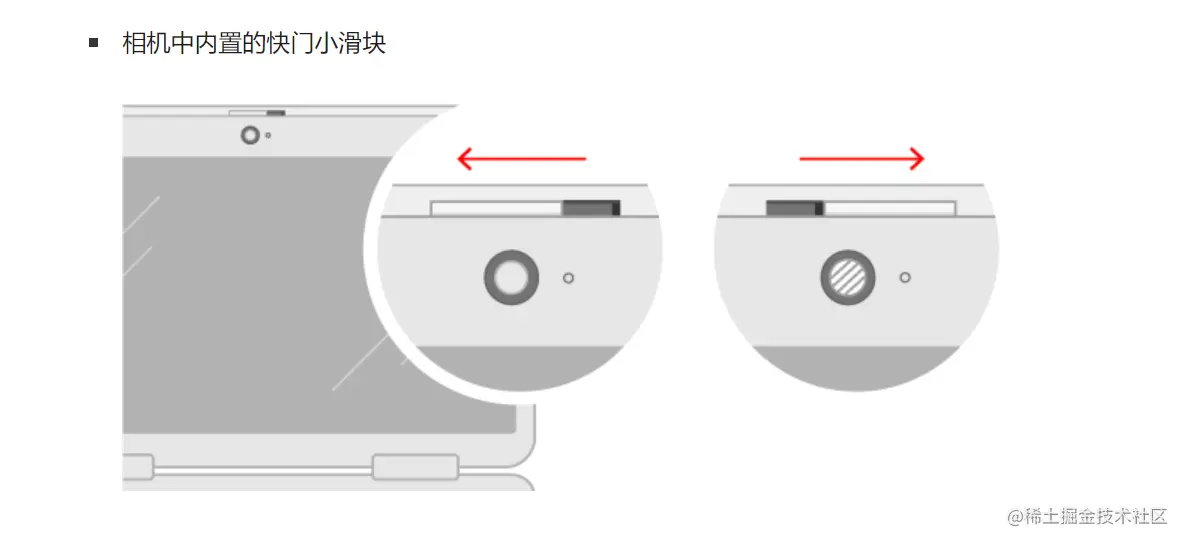 ▪ 相机中内置的快门小滑块

@稀土掘金技术社区