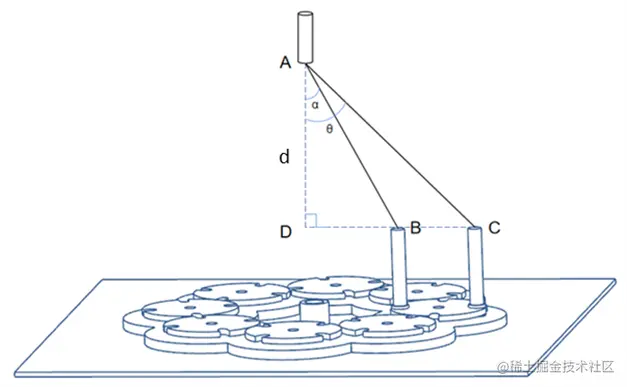 A
α
θ
d
D
B
C
@稀土掘金技术社区