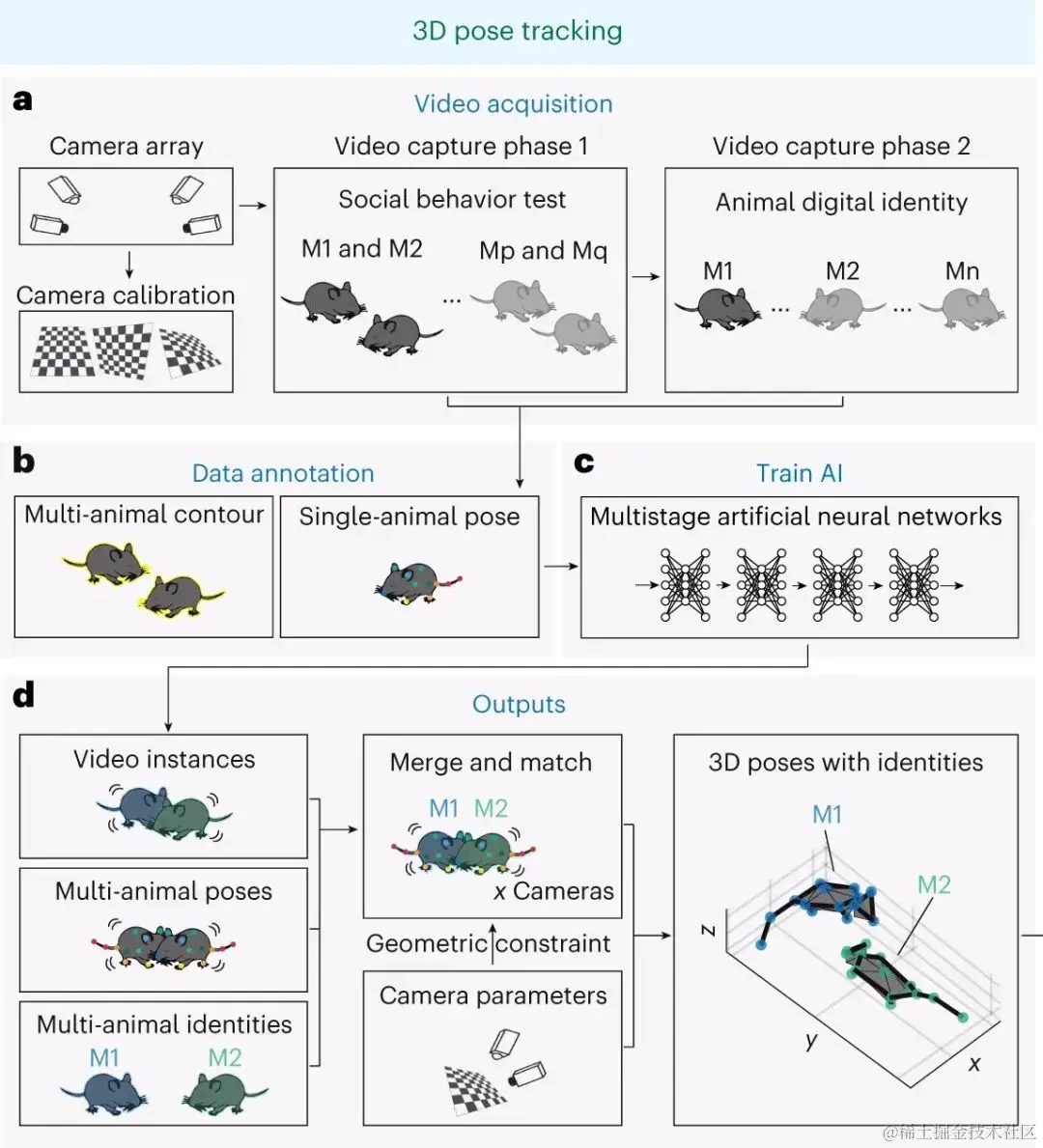 3D pose tracking

a

Video acquisition

Camera array

Camera calibration

Video capture phase 1

Social behavior test

M1 and M2

...

Mp and Mq

Video capture phase 2

Animal digital identity

M1

...

M2

...

Mn

b

Data annotation

Multi-animal contour

Single-animal pose

c

Train AI

Multistage artificial neural networks

d

Outputs

Video instances

Multi-animal poses

Multi-animal identities

M1

M2

Merge and match

M1 M2

x Cameras

Geometric constraint

Camera parameters

3D poses with identities

M1

M2

z

y

x

@稀土掘金技术社区