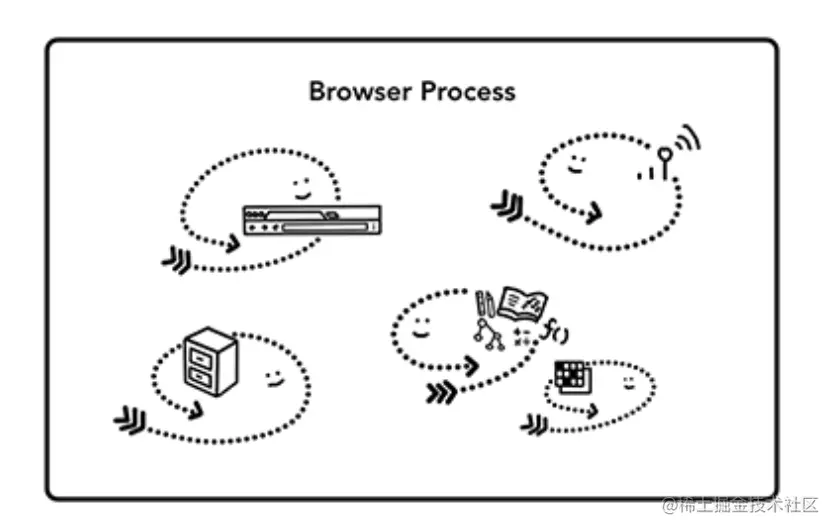 Browser Process

f()

@稀土掘金技术社区