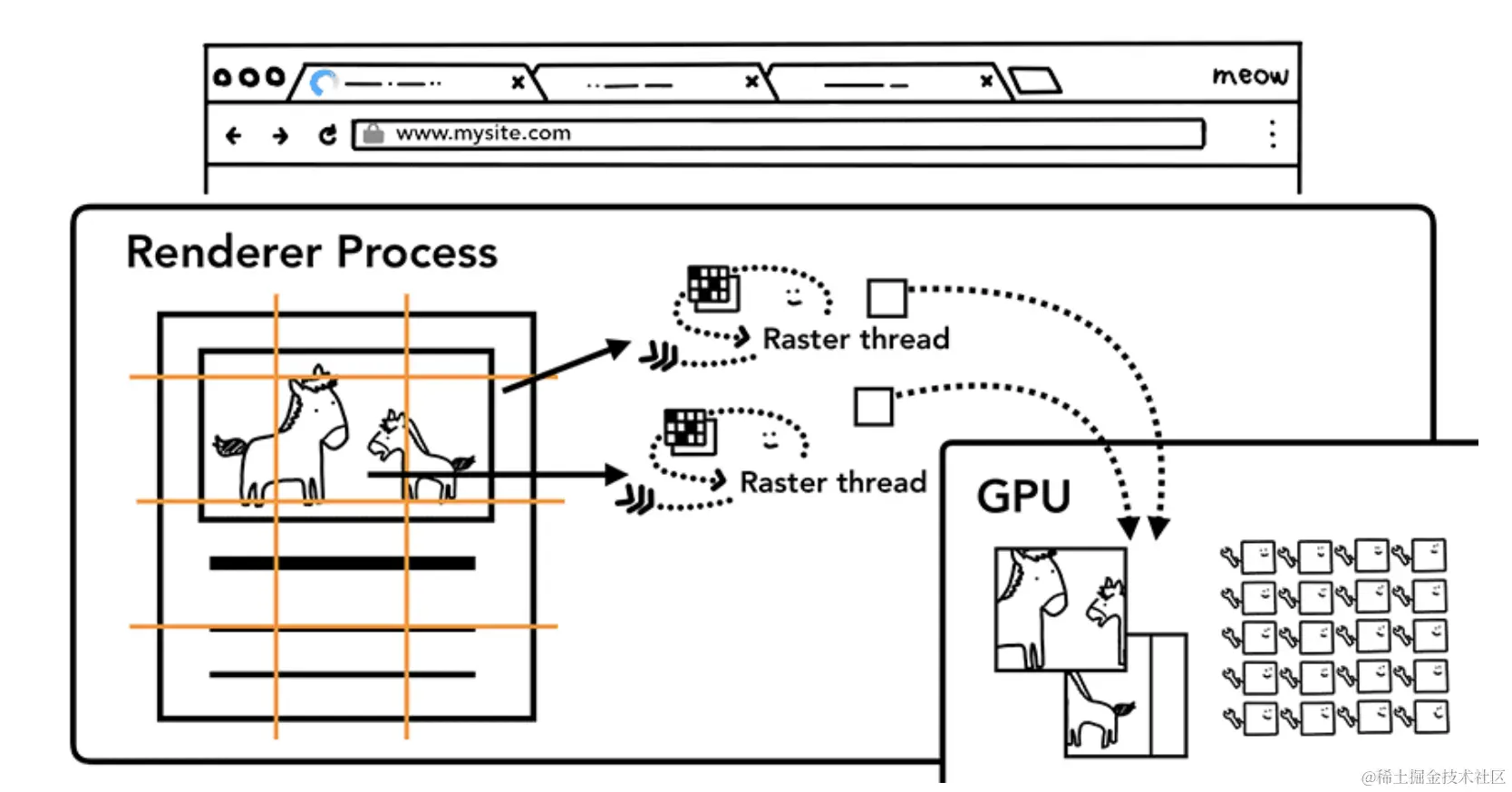 meow

www.mysite.com

Renderer Process

Raster thread

Raster thread

GPU

@稀土掘金技术社区