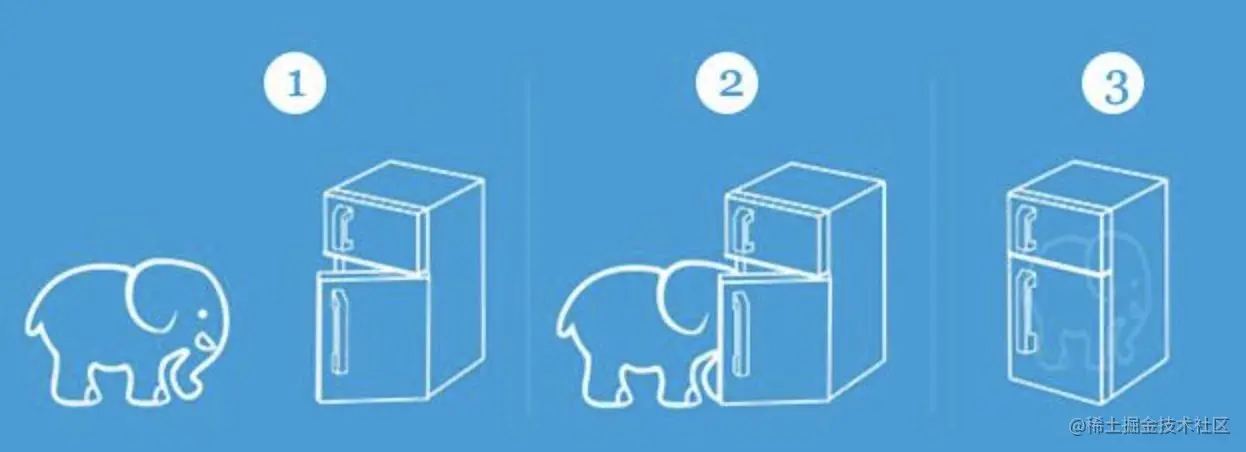 1

2

3

@稀土掘金技术社区