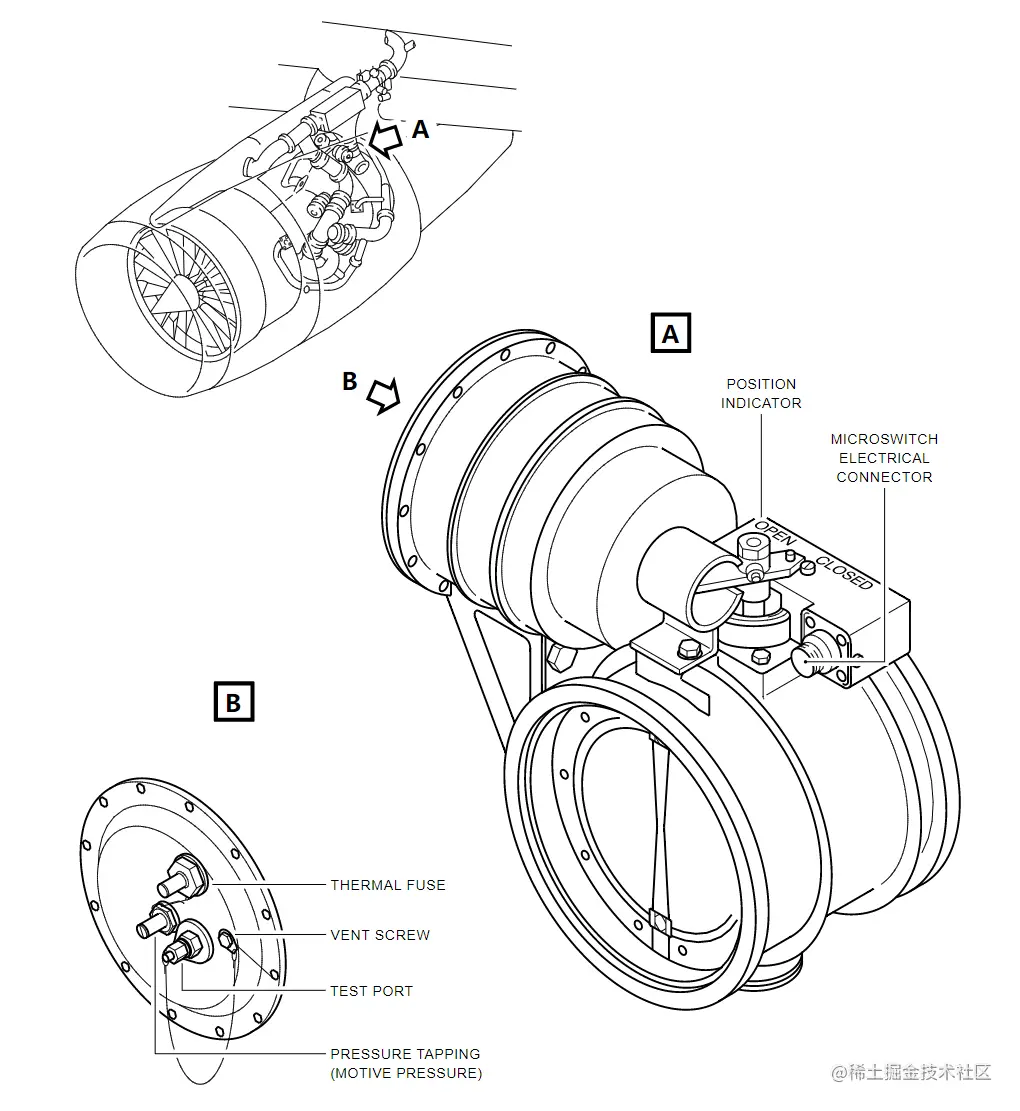 A

A

B

POSITION INDICATOR

MICROSWITCH ELECTRICAL CONNECTOR

OPEN

CLOSED

B

THERMAL FUSE

VENT SCREW

TEST PORT

PRESSURE TAPPING (MOTIVE PRESSURE)

@稀土掘金技术社区